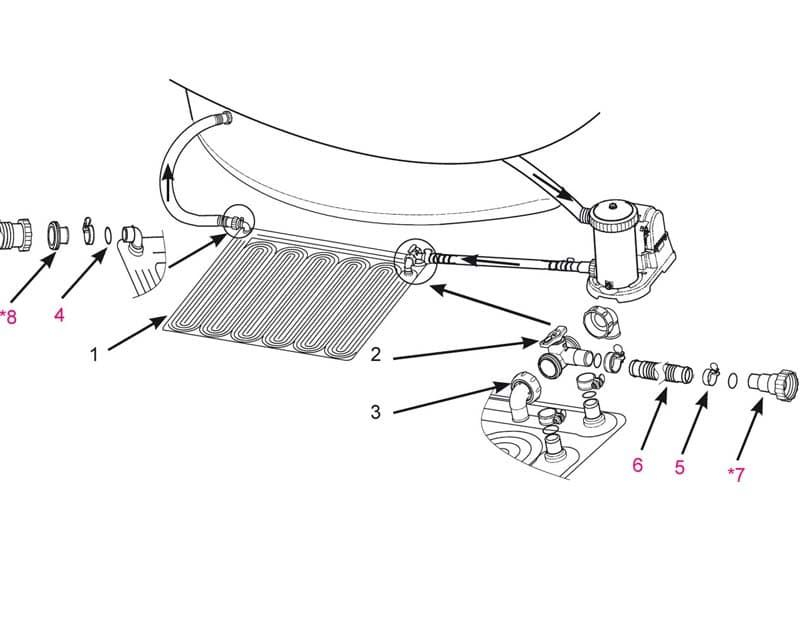 *8
4
1
2
3
6
5
*7